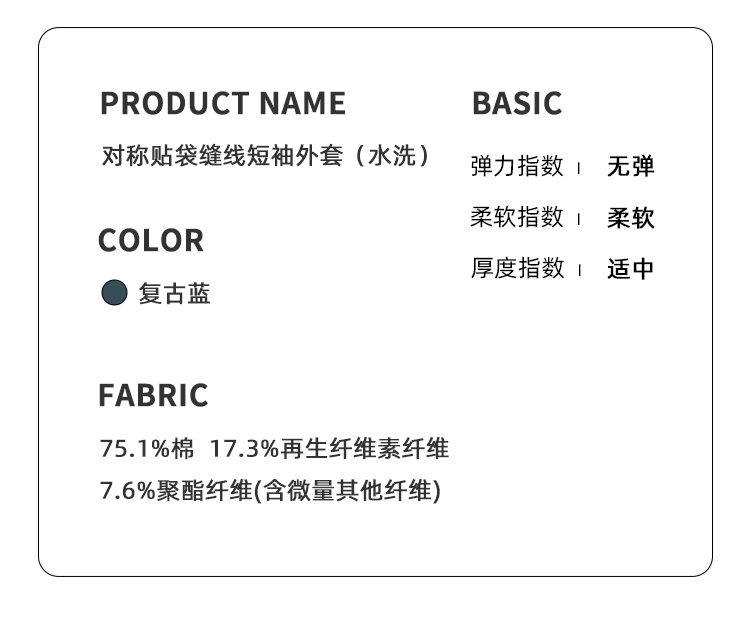 PRODUCT NAME

对称贴袋缝线短袖外套（水洗）

COLOR

复古蓝

FABRIC

75.1%棉 17.3%再生纤维素纤维
7.6%聚酯纤维(含微量其他纤维)

BASIC

弹力指数 | 无弹

柔软指数 | 柔软

厚度指数 | 适中